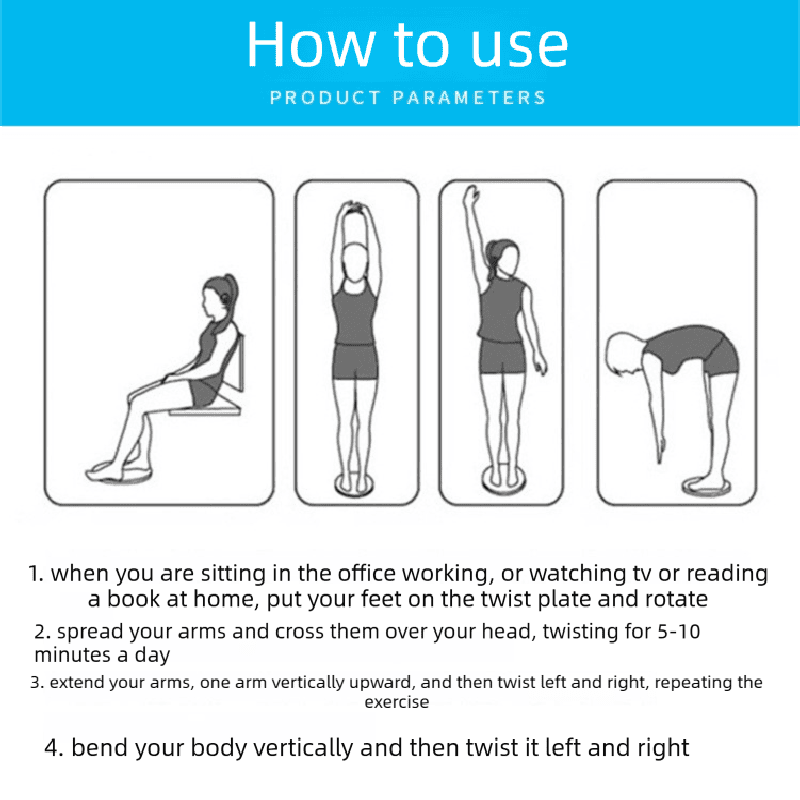 How to use
PRODUCT PARAMETERS

1. when you are sitting in the office working, or watching tv or reading a book at home, put your feet on the twist plate and rotate

2. spread your arms and cross them over your head, twisting for 5-10 minutes a day

3. extend your arms, one arm vertically upward, and then twist left and right, repeating the exercise

4. bend your body vertically and then twist it left and right