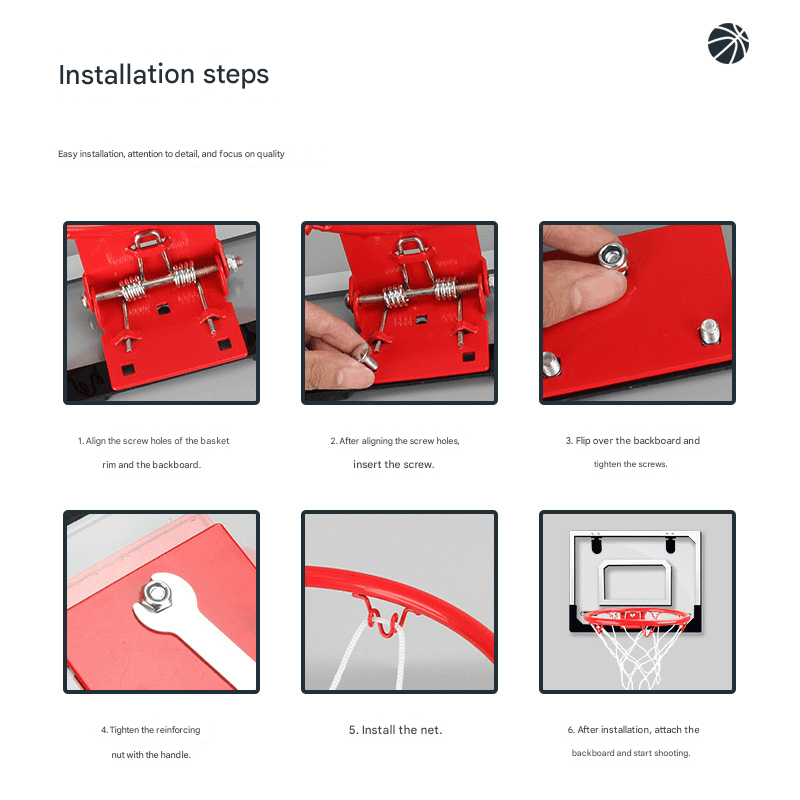 Installation steps

Easy installation, attention to detail, and focus on quality

1. Align the screw holes of the basket rim and the backboard.

2. After aligning the screw holes, insert the screw.

3. Flip over the backboard and tighten the screws.

4. Tighten the reinforcing nut with the handle.

5. Install the net.

6. After installation, attach the backboard and start shooting.