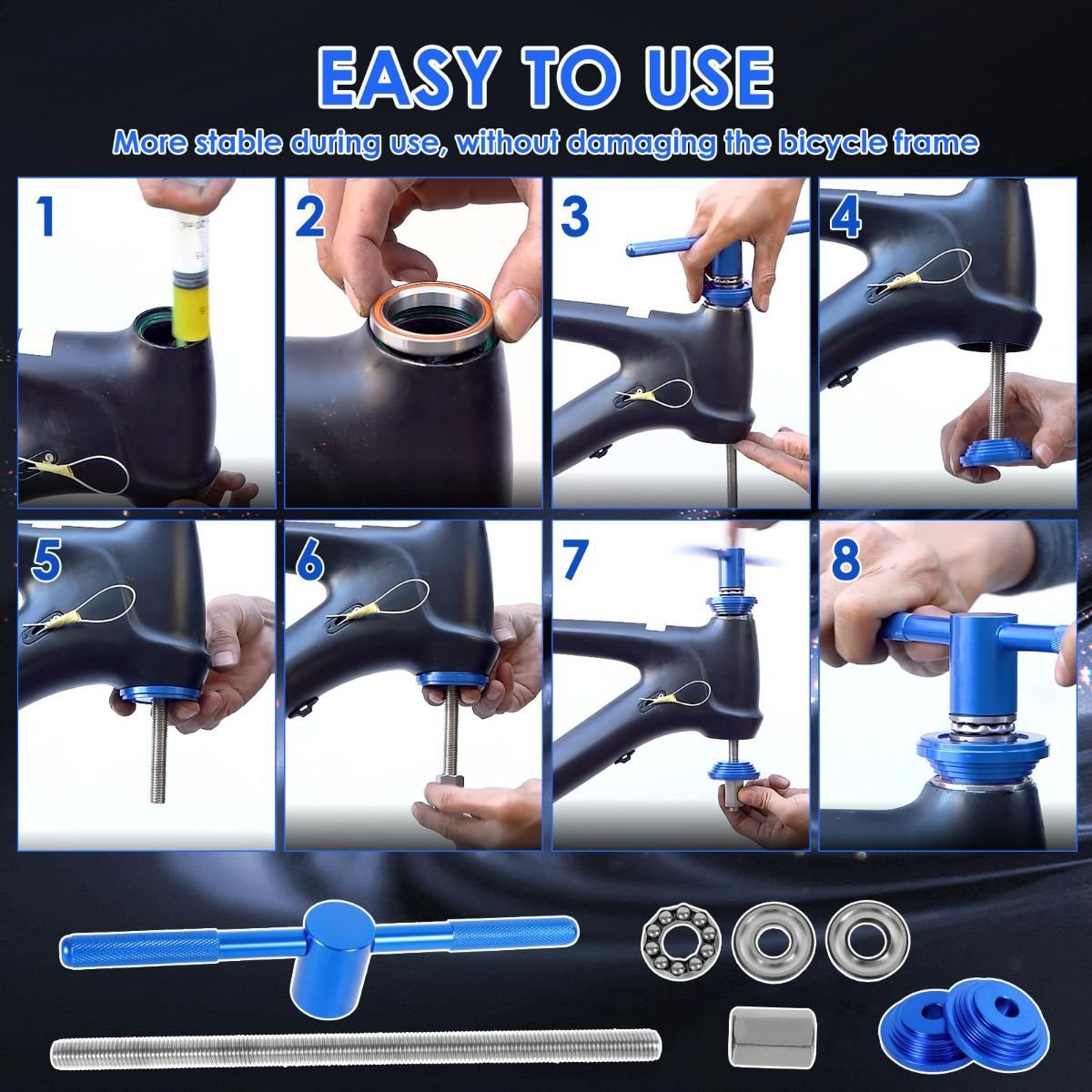 EASY TO USE

More stable during use, without damaging the bicycle frame

1

2

3

4

5

6

7

8