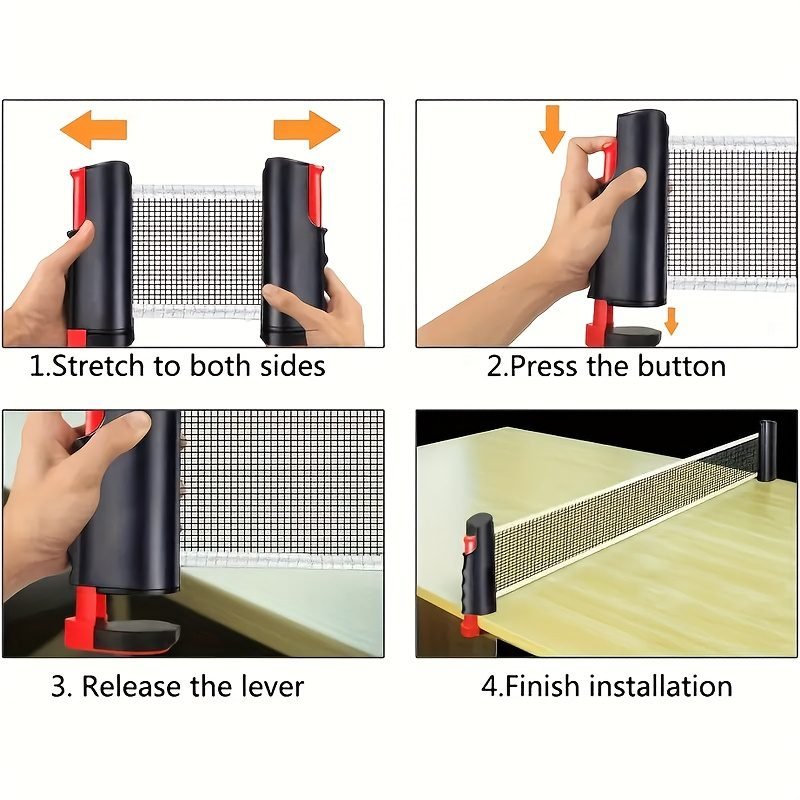 1.Stretch to both sides

2.Press the button

3. Release the lever

4.Finish installation