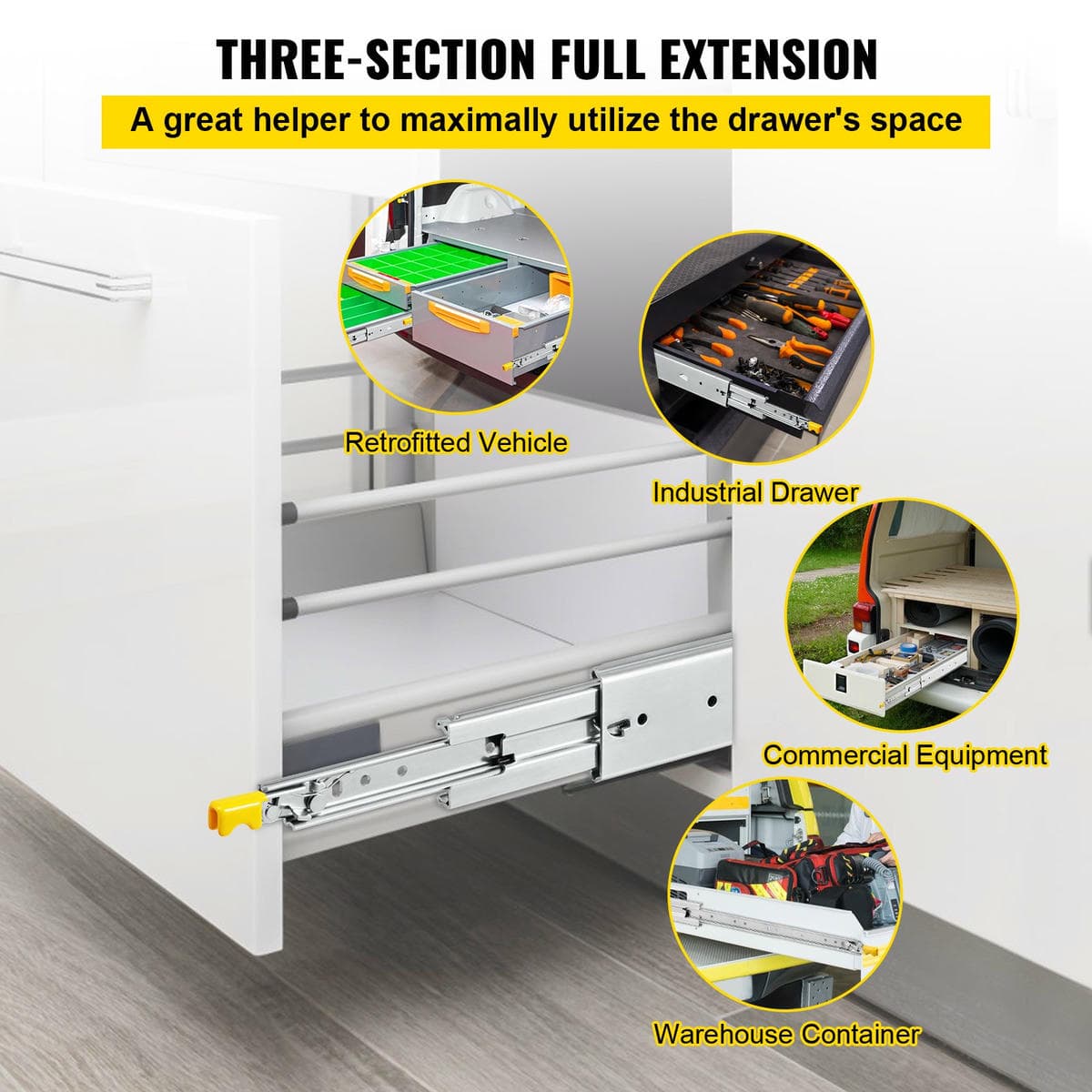 THREE-SECTION FULL EXTENSION

A great helper to maximally utilize the drawer's space

Retrofitted Vehicle

Industrial Drawer

Commercial Equipment

Warehouse Container