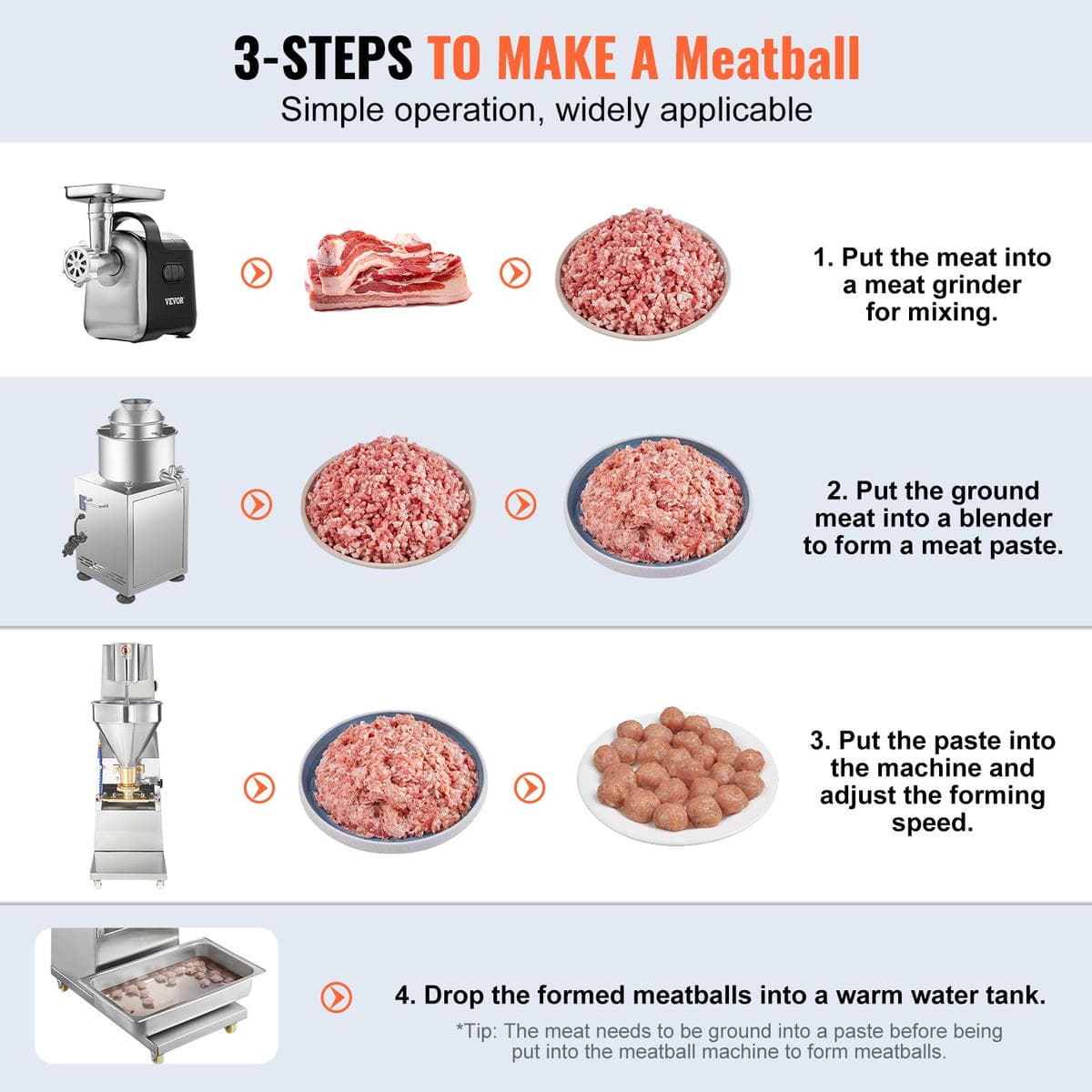 3-STEPS TO MAKE A Meatball

Simple operation, widely applicable

VEVOR

1. Put the meat into a meat grinder for mixing.

2. Put the ground meat into a blender to form a meat paste.

3. Put the paste into the machine and adjust the forming speed.

4. Drop the formed meatballs into a warm water tank.

*Tip: The meat needs to be ground into a paste before being put into the meatball machine to form meatballs.