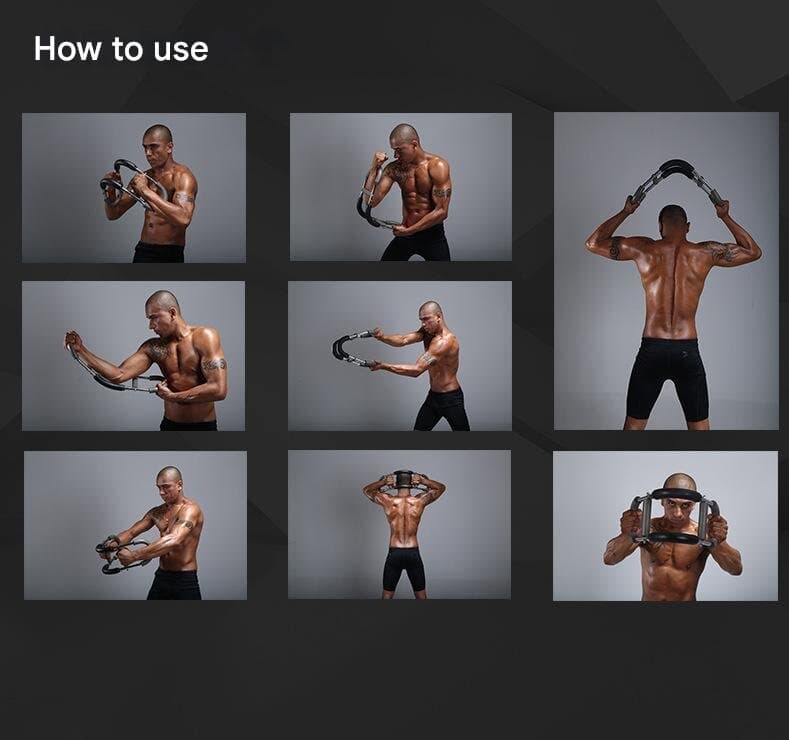 How to use