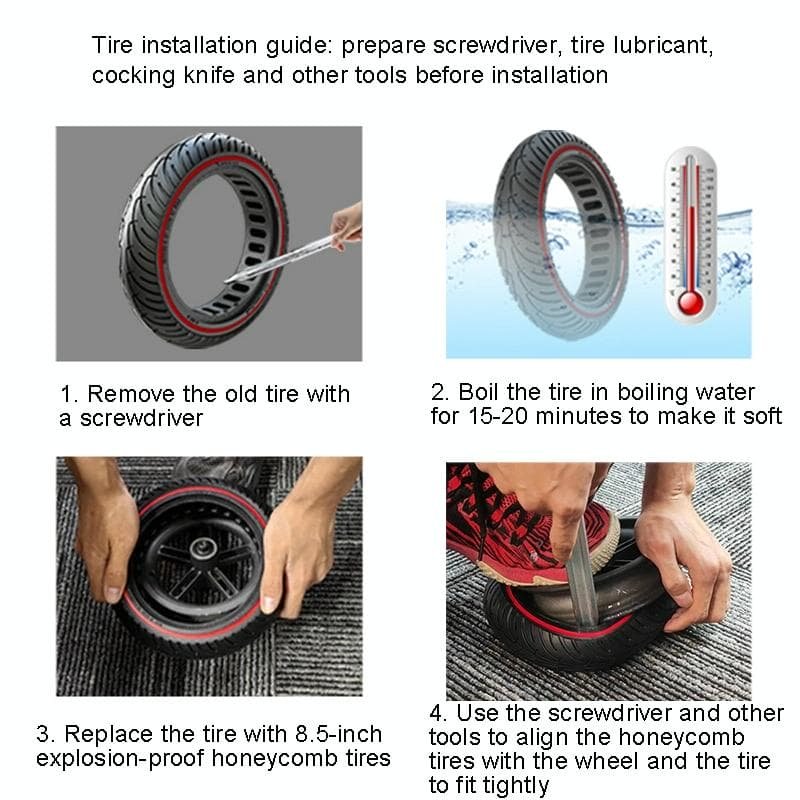 Tire installation guide: prepare screwdriver, tire lubricant, cocking knife and other tools before installation

1. Remove the old tire with a screwdriver

2. Boil the tire in boiling water for 15-20 minutes to make it soft

3. Replace the tire with 8.5-inch explosion-proof honeycomb tires

4. Use the screwdriver and other tools to align the honeycomb tires with the wheel and the tire to fit tightly