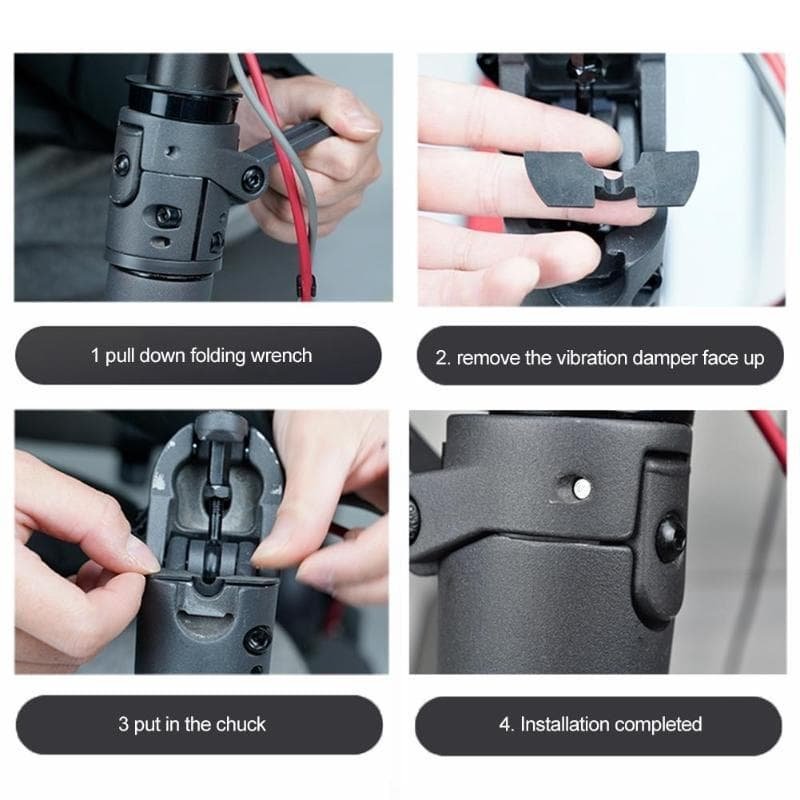 1 pull down folding wrench

2. remove the vibration damper face up

3 put in the chuck

4. Installation completed