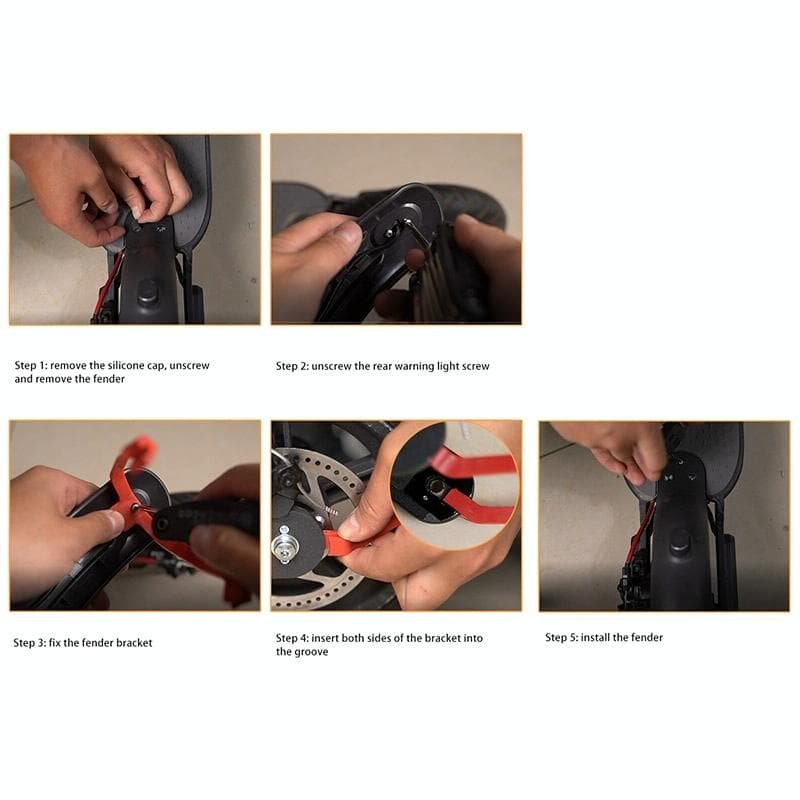 Step 1: remove the silicone cap, unscrew and remove the fender

Step 2: unscrew the rear warning light screw

Step 3: fix the fender bracket

Step 4: insert both sides of the bracket into the groove

Step 5: install the fender