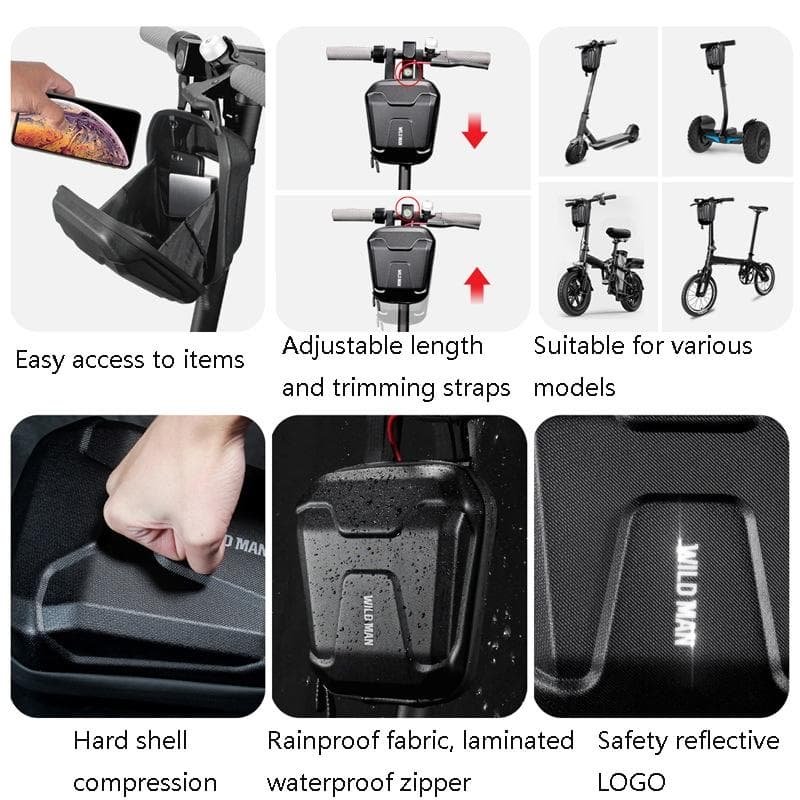 WILD MAN

WILD MAN

Easy access to items

Adjustable length and trimming straps

Suitable for various models

D MAN

WILD MAN

WILD MAN

Hard shell compression

Rainproof fabric, laminated waterproof zipper

Safety reflective LOGO