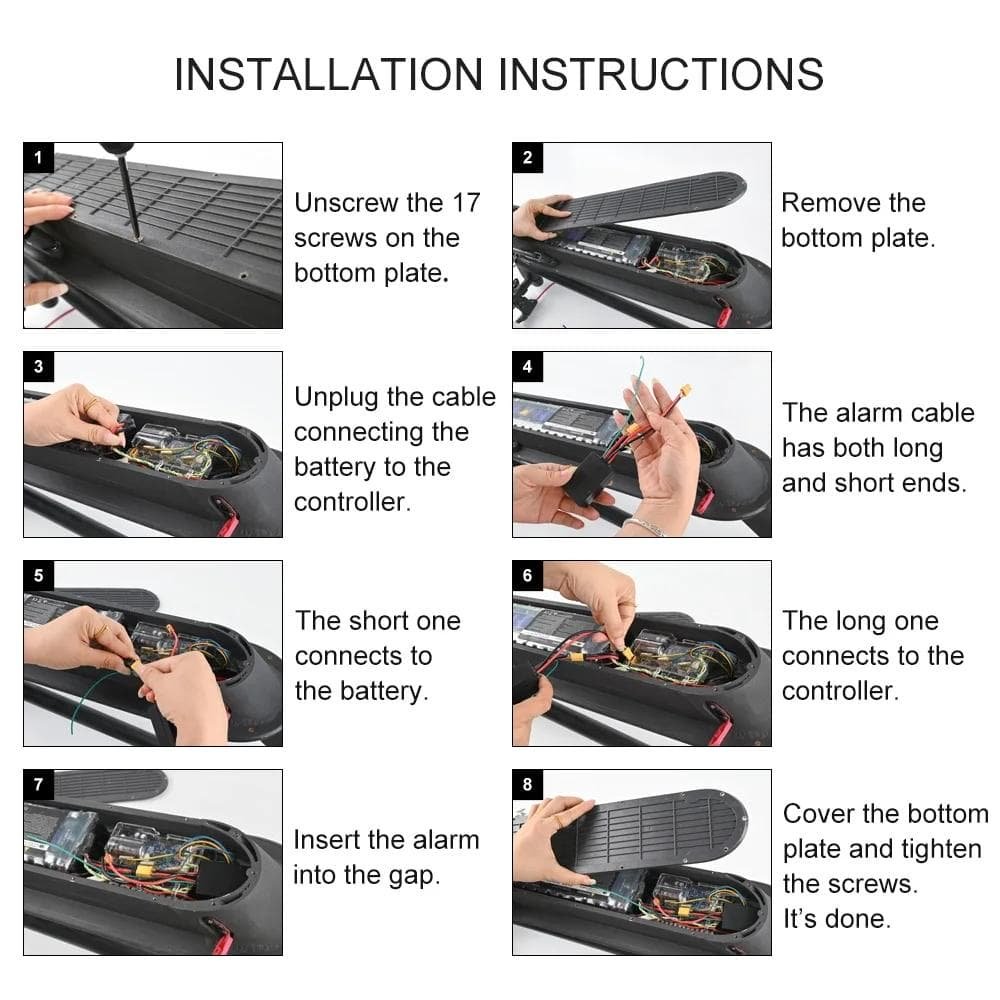 INSTALLATION INSTRUCTIONS

1

Unscrew the 17 screws on the bottom plate.

2

Remove the bottom plate.

3

Unplug the cable connecting the battery to the controller.

4

The alarm cable has both long and short ends.

5

The short one connects to the battery.

6

The long one connects to the controller.

7

Insert the alarm into the gap.

8

Cover the bottom plate and tighten the screws. It's done.