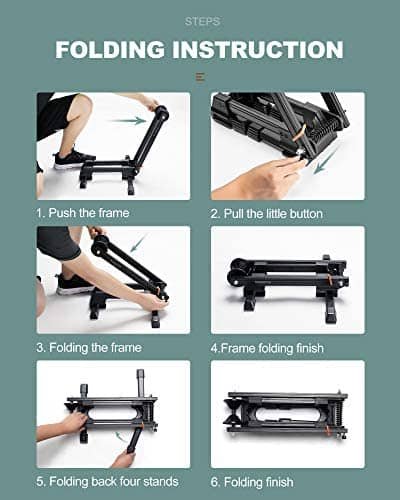 STEPS

FOLDING INSTRUCTION

1. Push the frame

2. Pull the little button

3. Folding the frame

4.Frame folding finish

5. Folding back four stands

6. Folding finish