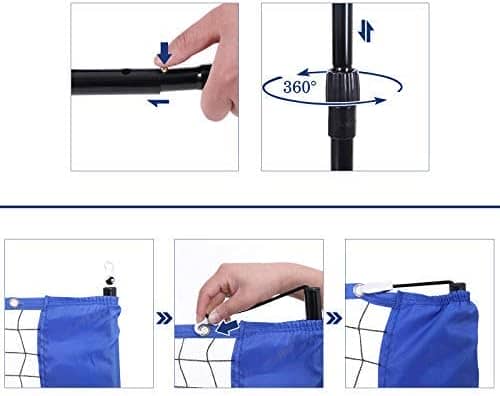 360°